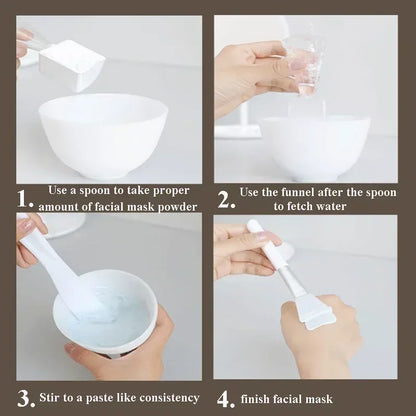 1. Use a spoon to take proper amount of facial mask powder

2. Use the funnel after the spoon to fetch water

3. Stir to a paste like consistency

4. finish facial mask